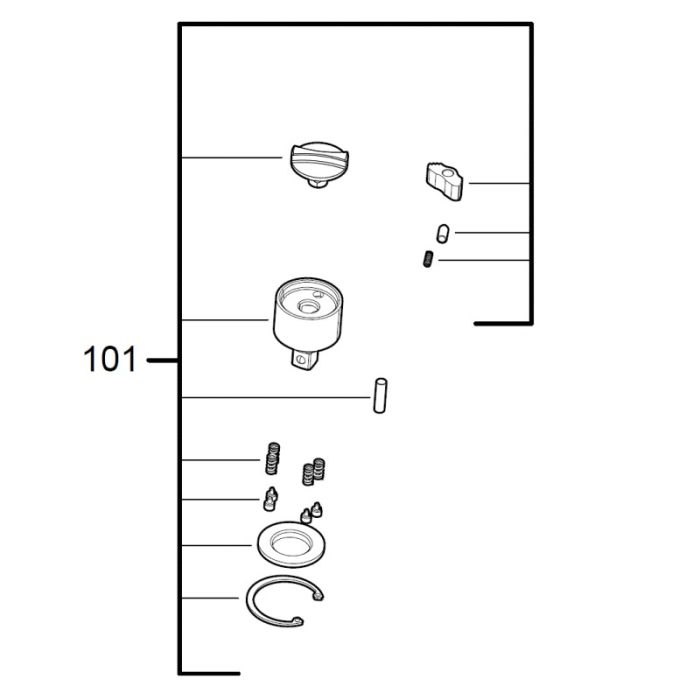 101